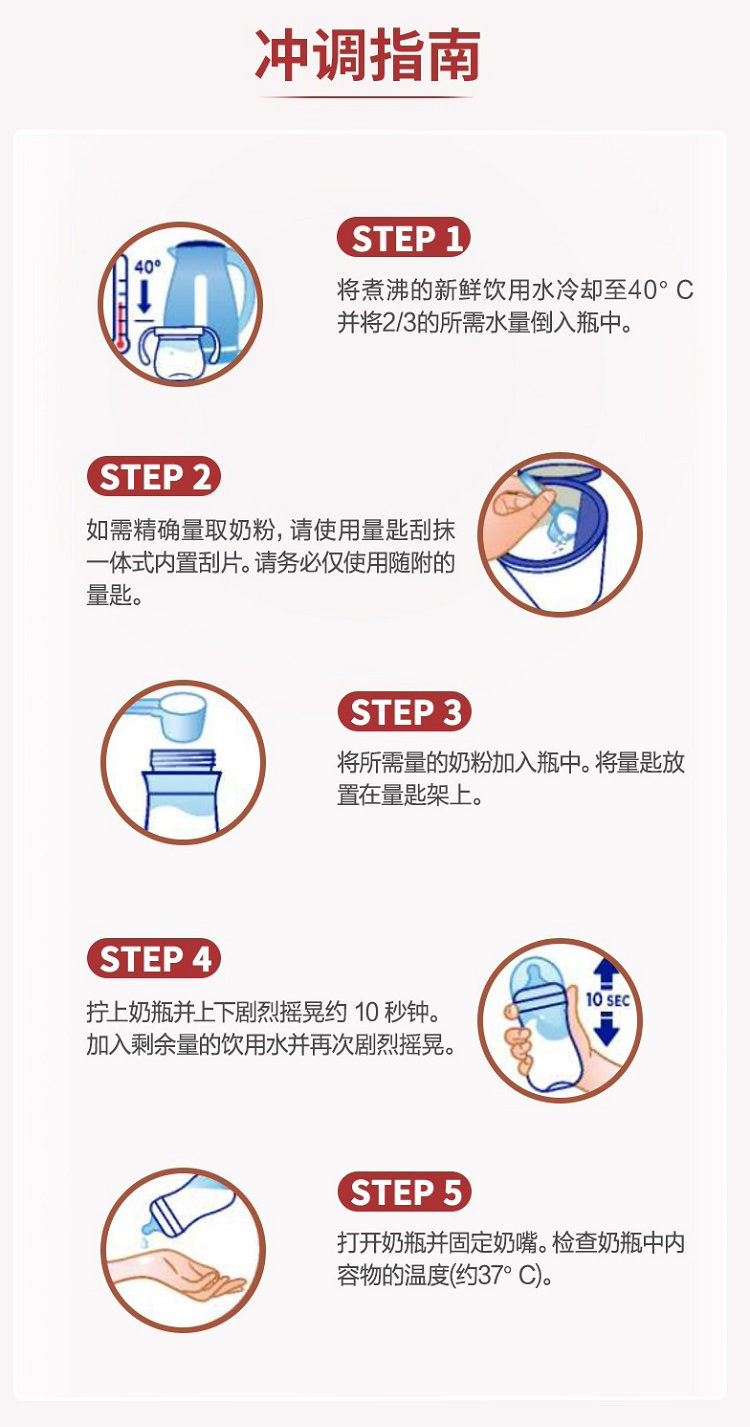 冲调指南

40°

STEP 1
将煮沸的新鲜饮用水冷却至40° C并将2/3的所需水量倒入瓶中。

STEP 2
如需精确量取奶粉，请使用量匙刮抹一体式内置刮片。请务必仅使用随附的量匙。

STEP 3
将所需量的奶粉加入瓶中。将量匙放置在量匙架上。

STEP 4
拧上奶瓶并上下剧烈摇晃约 10 秒钟。加入剩余量的饮用水并再次剧烈摇晃。

10 SEC

STEP 5
打开奶瓶并固定奶嘴。检查奶瓶中内容物的温度(约37° C)。